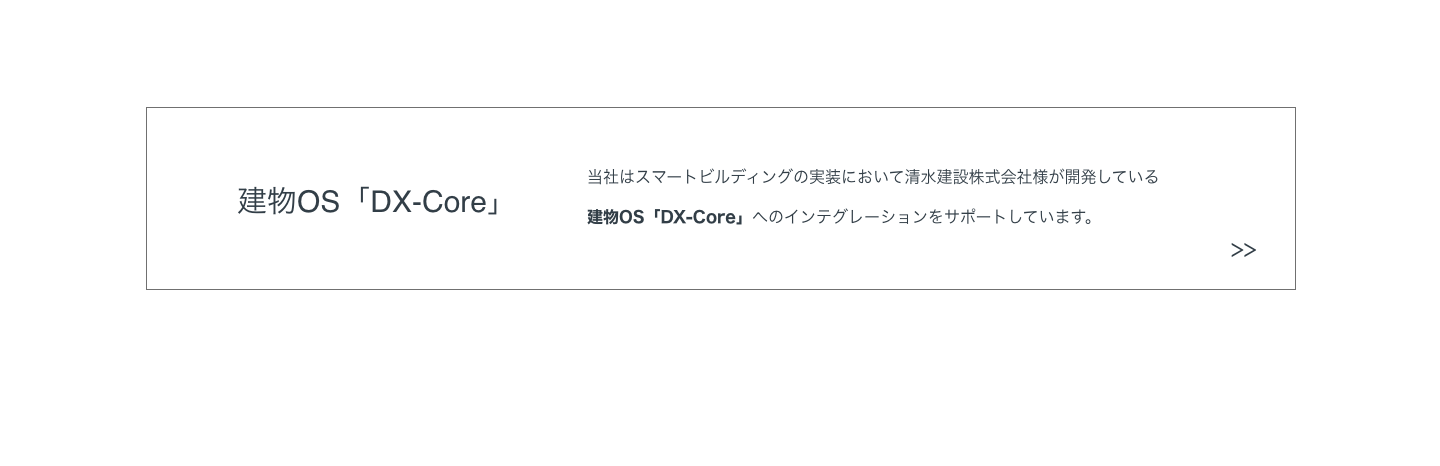 建物OS「DX-Core」

当社はスマートビルディングの実装において清水建設株式会社様が開発している
建物OS「DX-Core」へのインテグレーションをサポートしています。

>>